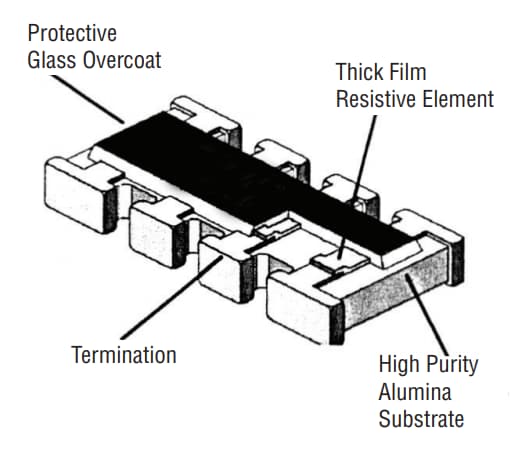 Protective
Glass Overcoat

Thick Film
Resistive Element

Termination

High Purity
Alumina
Substrate