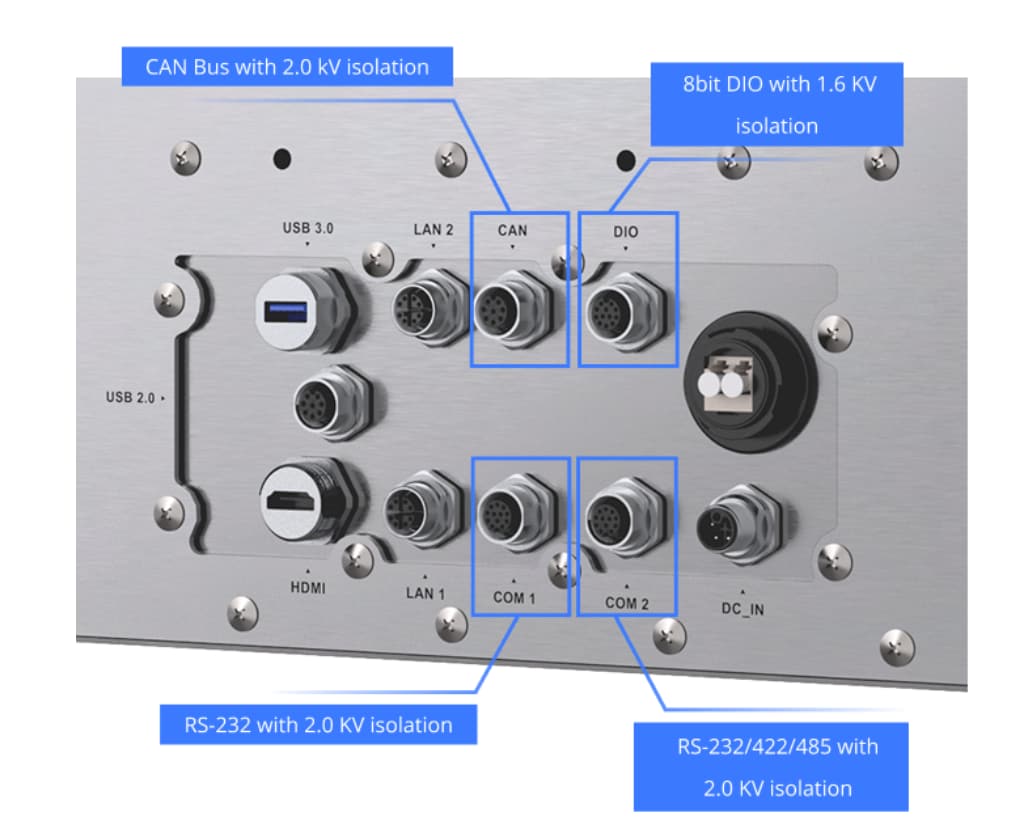 CAN Bus with 2.0 kV isolation

8bit DIO with 1.6 KV isolation

USB 3.0

LAN 2

CAN

DIO

USB 2.0

HDMI

LAN 1

COM 1

COM 2

DC_IN

RS-232 with 2.0 KV isolation

RS-232/422/485 with 2.0 KV isolation