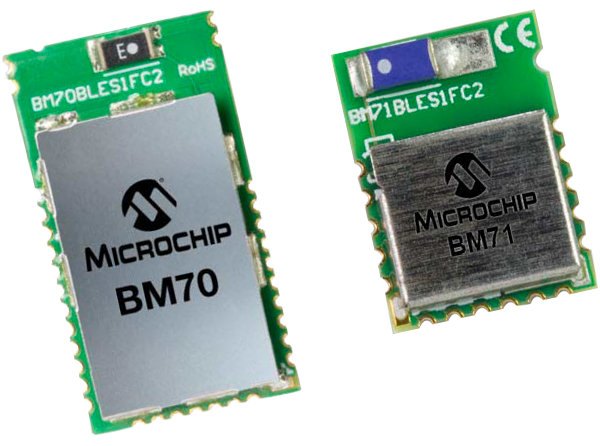 E

BM70BLES1FC2 RoHS

MICROCHIP

BM70

CE

BM71BLES1FC2

MICROCHIP

BM71